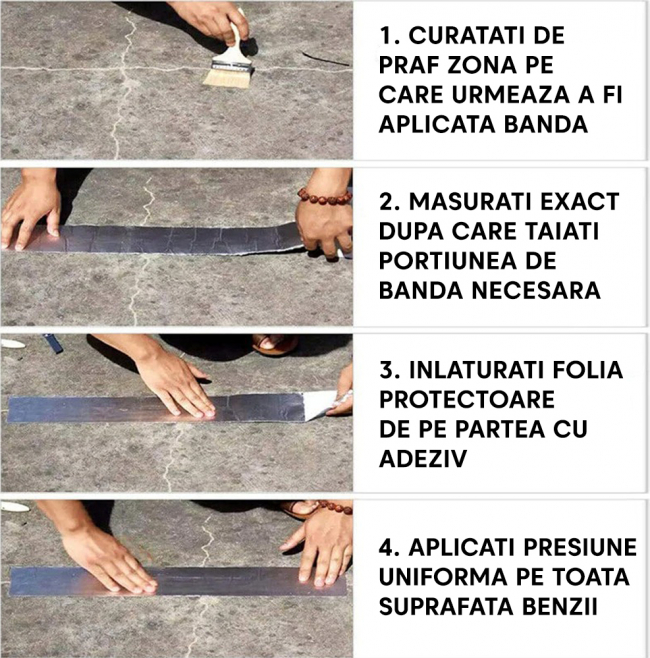 1. CURATATI DE PRAF ZONA PE CARE URMEAZA A FI APLICATA BANDA

2. MASURATI EXACT DUPA CARE TAIATI PORTIUNEA DE BANDA NECESARA

3. INLATURATI FOLIA PROTECTOARE DE PE PARTEA CU ADEZIV

4. APLICATI PRESIUNE UNIFORMA PE TOATA SUPRAFATA BENZII