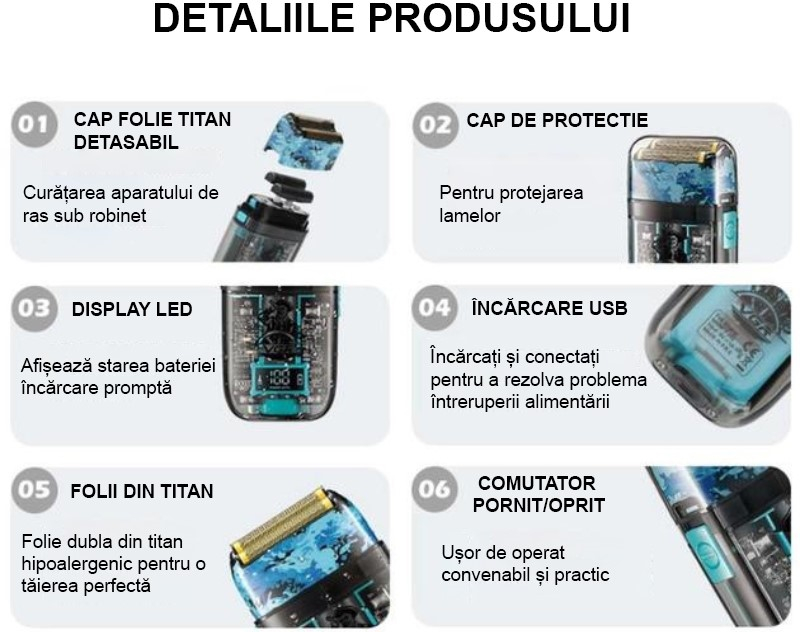 DETALIILE PRODUSULUI

01 CAP FOLIE TITAN DETASABIL

Curățarea aparatului de ras sub robinet

02 CAP DE PROTECTIE

Pentru protejarea lamelor

03 DISPLAY LED

Afișează starea bateriei încărcare promptă

04 ÎNCĂRCARE USB

Încărcați și conectați pentru a rezolva problema întreruperii alimentării

05 FOLII DIN TITAN

Folie dubla din titan hipoalergenic pentru o tăierea perfectă

06 COMUTATOR PORNIT/OPRIT

Ușor de operat convenabil și practic