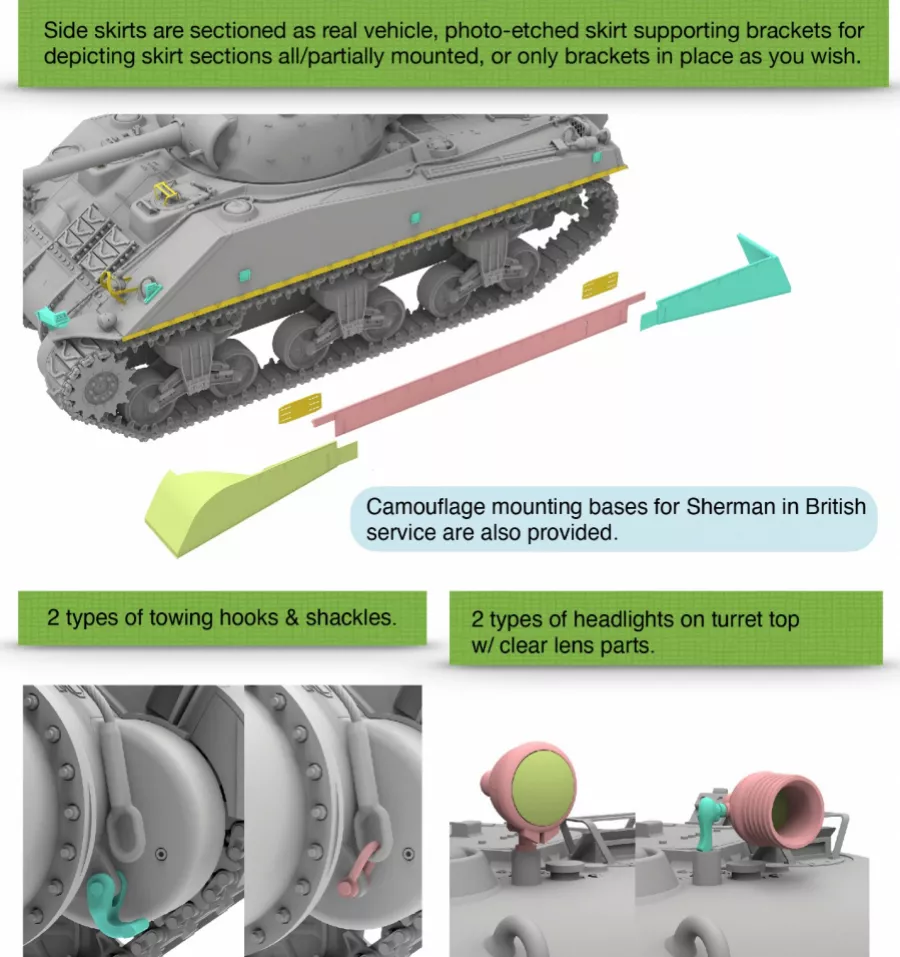 Side skirts are sectioned as real vehicle, photo-etched skirt supporting brackets for depicting skirt sections all/partially mounted, or only brackets in place as you wish.

Camouflage mounting bases for Sherman in British service are also provided.

2 types of towing hooks & shackles.

2 types of headlights on turret top w/ clear lens parts.