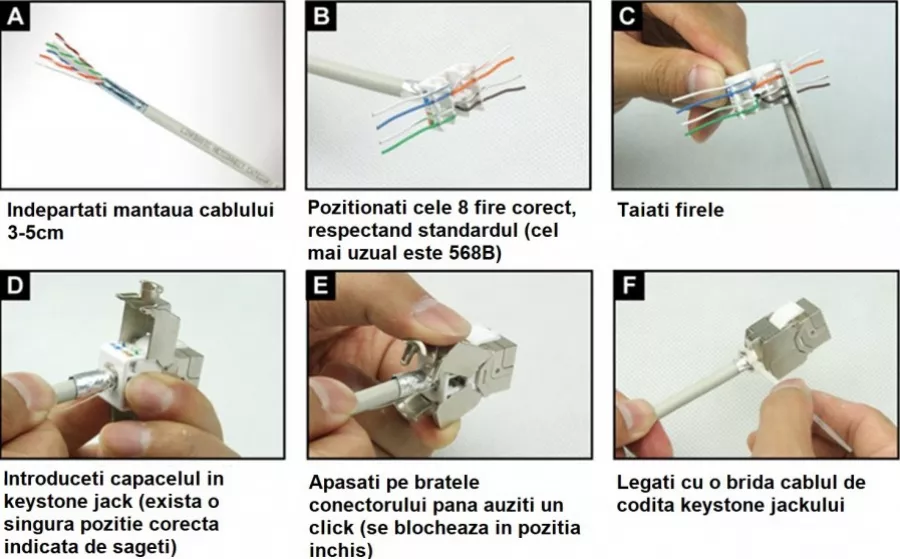 A

Indepartati mantaua cablului 3-5cm

B

Pozitionati cele 8 fire corect, respectand standardul (cel mai uzual este 568B)

C

Taiati firele

D

Introduceti capacelul in keystone jack (exista o singura pozitie corecta indicata de sageti)

E

Apasati pe bratele conectorului pana auziti un click (se blocheaza in pozitia inchis)

F

Legati cu o brida cablul de codita keystone jackului