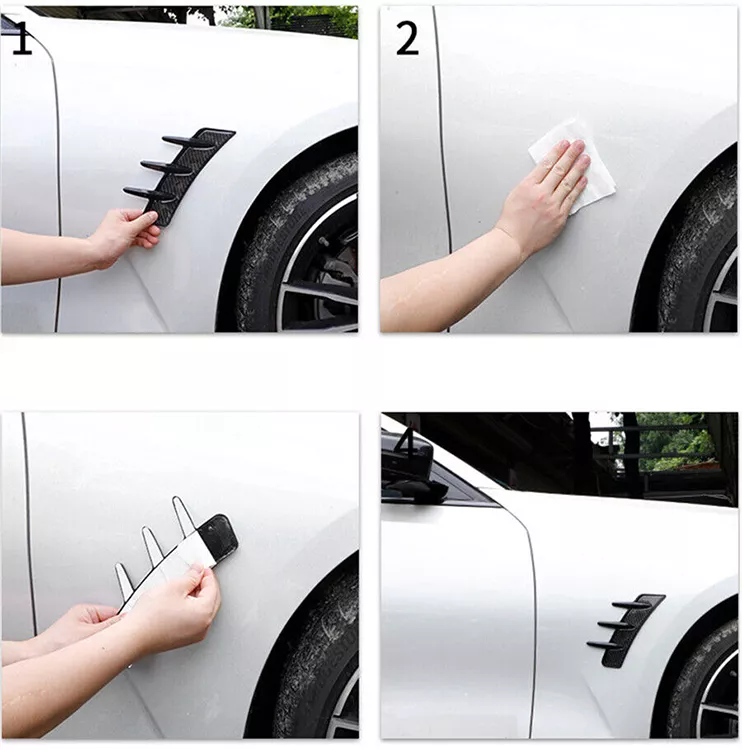 1

2

4