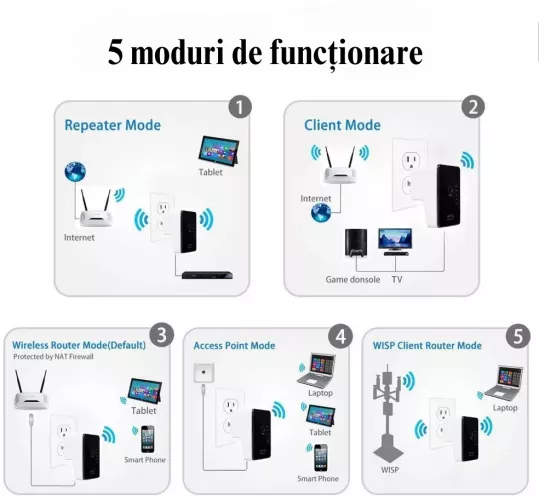 5 moduri de funcționare

1
Repeater Mode
Tablet
Internet

2
Client Mode
Internet
Game donsole
TV

3
Wireless Router Mode(Default)
Protected by NAT Firewall
Tablet
Smart Phone

4
Access Point Mode
Laptop
Tablet
Smart Phone

5
WISP Client Router Mode
Laptop
WISP