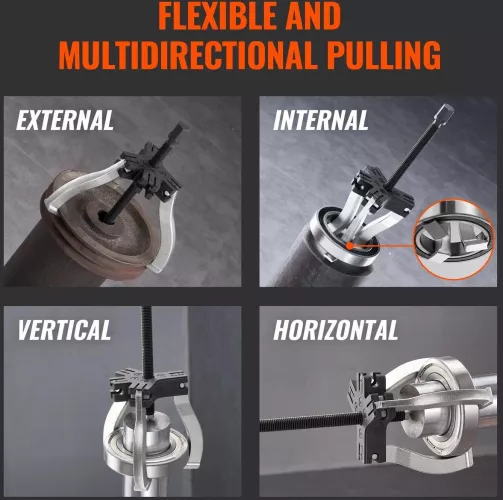 FLEXIBLE AND MULTIDIRECTIONAL PULLING

EXTERNAL

INTERNAL

VERTICAL

HORIZONTAL