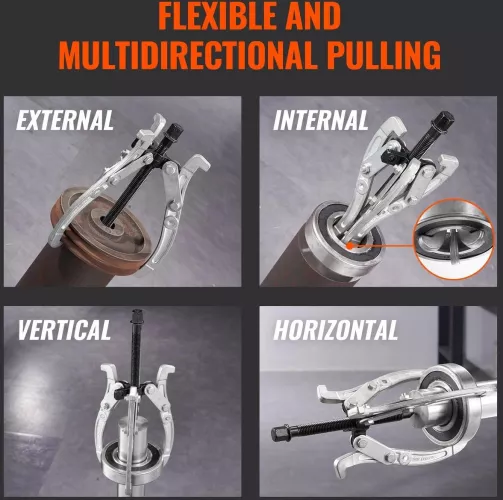 FLEXIBLE AND MULTIDIRECTIONAL PULLING

EXTERNAL

INTERNAL

VERTICAL

HORIZONTAL