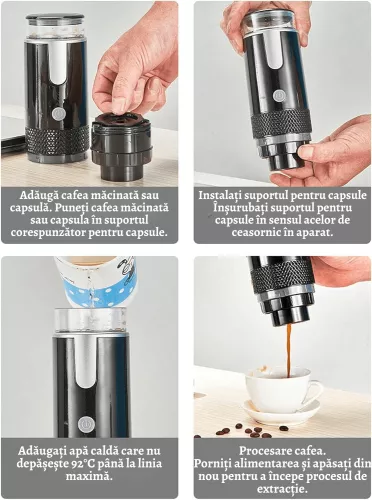 Adăugă cafea măcinată sau capsulă. Puneți cafea măcinată sau capsula în suportul corespunzător pentru capsule.

Instalați suportul pentru capsule Înșurubați suportul pentru capsule în sensul acelor de ceasornic în aparat.

Adăugați apă caldă care nu depășește 92°C până la linia maximă.

Procesare cafea. Porniți alimentarea și apăsați din nou pentru a începe procesul de extracție.