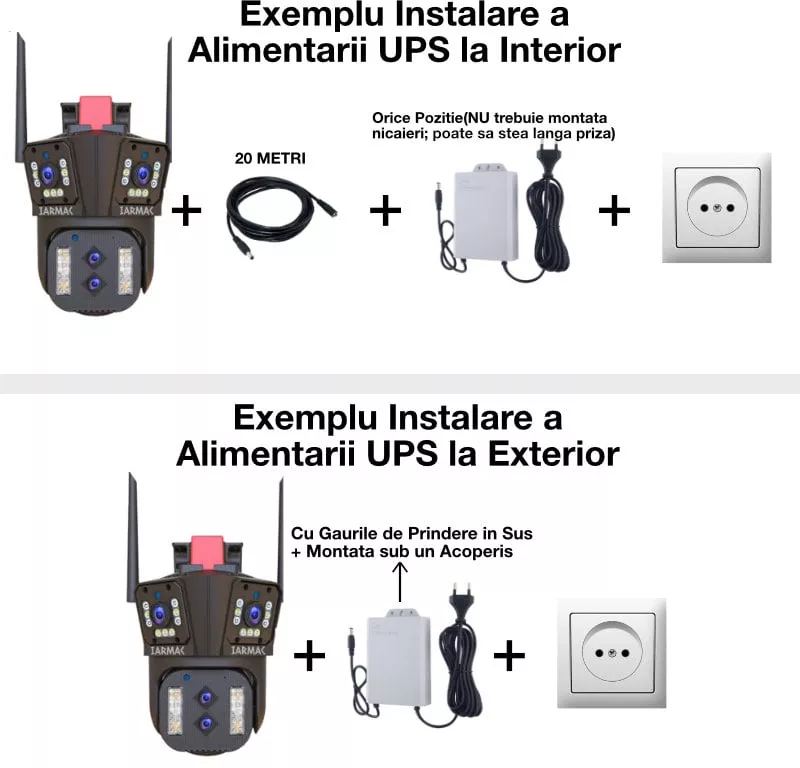 Exemplu Instalare a Alimentarii UPS la Interior

IARMAC IARMAC

+ 20 METRI + Orice Pozitie(NU trebuie montata nicaieri; poate sa stea langa priza) +

Exemplu Instalare a Alimentarii UPS la Exterior

IARMAC IARMAC

+ Cu Gaurile de Prindere in Sus + Montata sub un Acoperis +