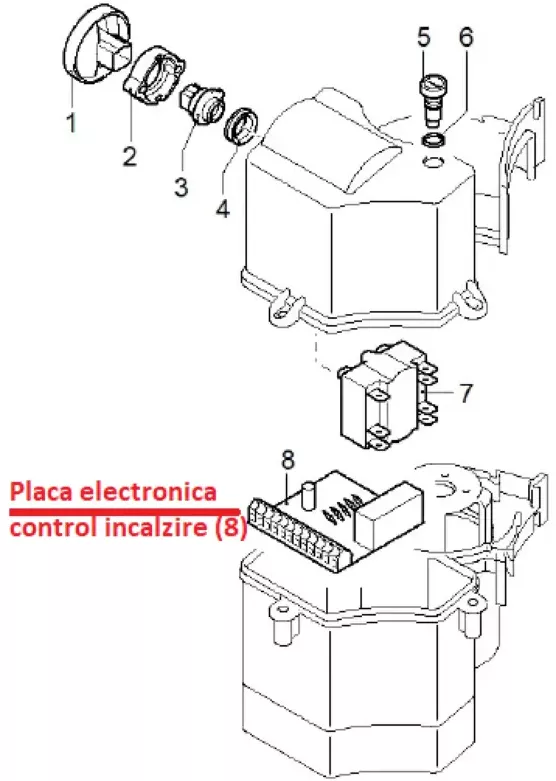 1
2
3
4
5
6
7
8
Placa electronica
control incalzire (8)