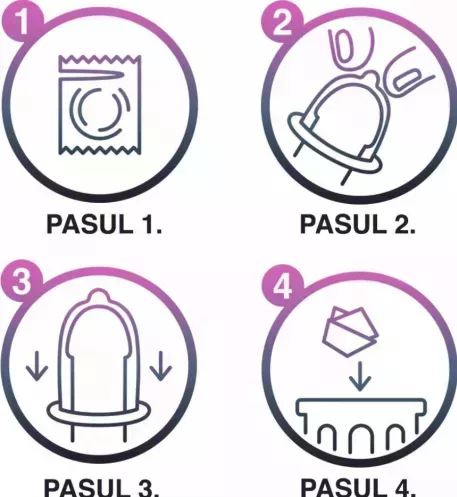 1

PASUL 1.

2

PASUL 2.

3

PASUL 3.

4

PASUL 4.