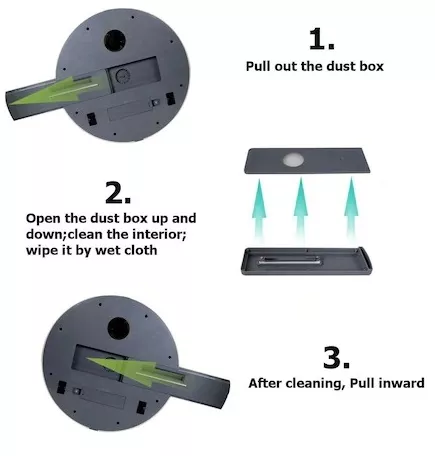 1.
Pull out the dust box

2.
Open the dust box up and down;clean the interior; wipe it by wet cloth

3.
After cleaning, Pull inward