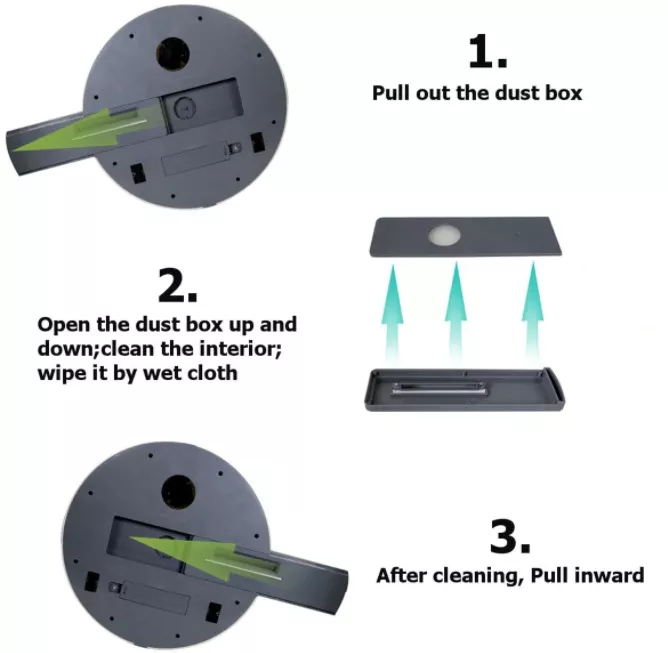 1.
Pull out the dust box

2.
Open the dust box up and down;clean the interior; wipe it by wet cloth

3.
After cleaning, Pull inward