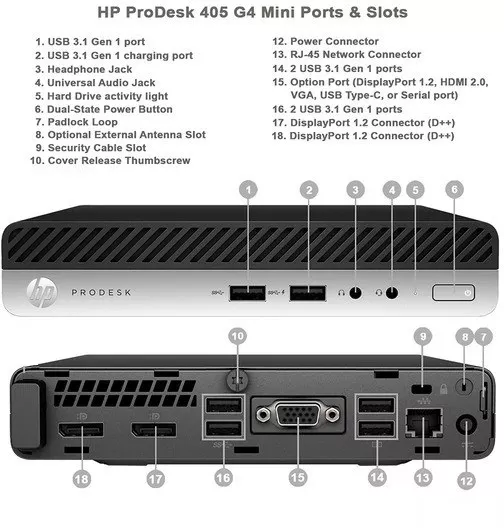 HP ProDesk 405 G4 Mini Ports & Slots

1. USB 3.1 Gen 1 port
2. USB 3.1 Gen 1 charging port
3. Headphone Jack
4. Universal Audio Jack
5. Hard Drive activity light
6. Dual-State Power Button
7. Padlock Loop
8. Optional External Antenna Slot
9. Security Cable Slot
10. Cover Release Thumbscrew

12. Power Connector
13. RJ-45 Network Connector
14. 2 USB 3.1 Gen 1 ports
15. Option Port (DisplayPort 1.2, HDMI 2.0, VGA, USB Type-C, or Serial port)
16. 2 USB 3.1 Gen 1 ports
17. DisplayPort 1.2 Connector (D++)
18. DisplayPort 1.2 Connector (D++)

1 2 3 4 5 6

hp PRODESK

10 9 8 7

18 17 16 15 14 13 12