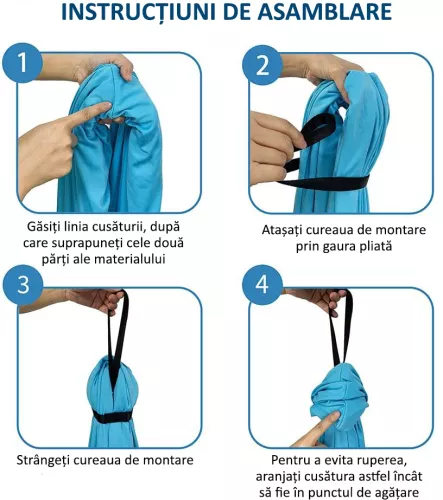 INSTRUCȚIUNI DE ASAMBLARE

1

Găsiți linia cusăturii, după care suprapuneți cele două părți ale materialului

2

Atașați cureaua de montare prin gaura pliată

3

Strângeți cureaua de montare

4

Pentru a evita ruperea, aranjați cusătura astfel încât să fie în punctul de agățare