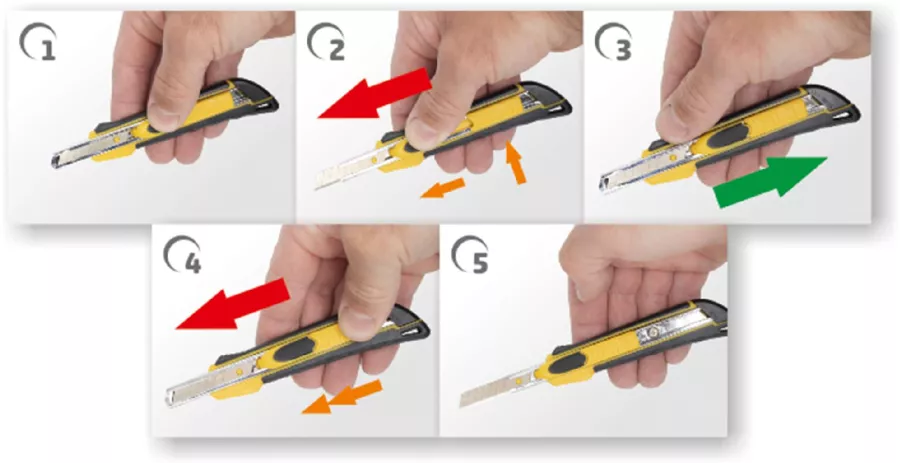 1

2

3

4

5