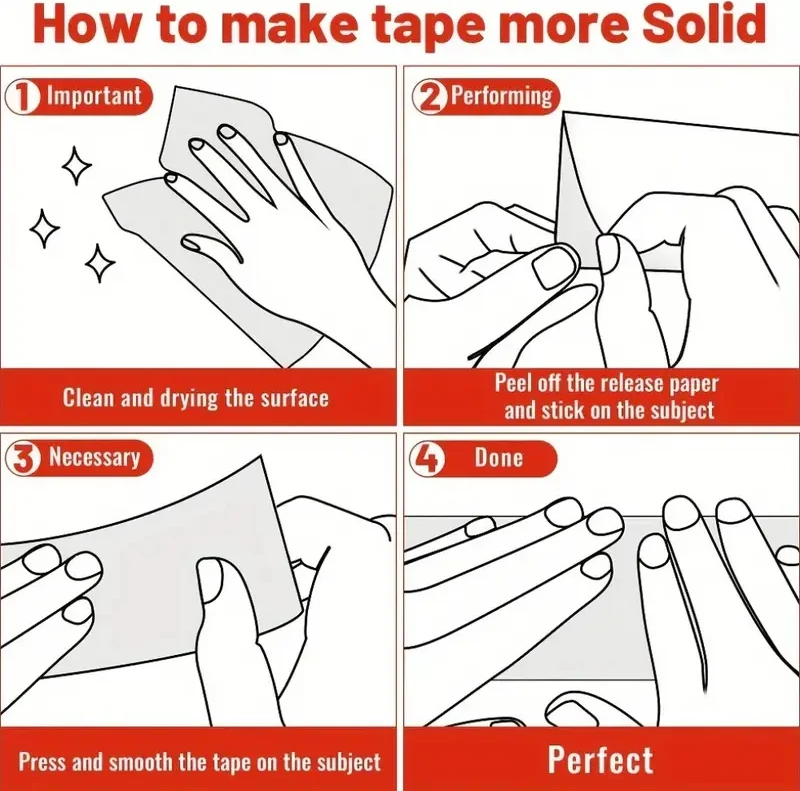 How to make tape more Solid

1 Important

Clean and drying the surface

2 Performing

Peel off the release paper and stick on the subject

3 Necessary

Press and smooth the tape on the subject

4 Done

Perfect