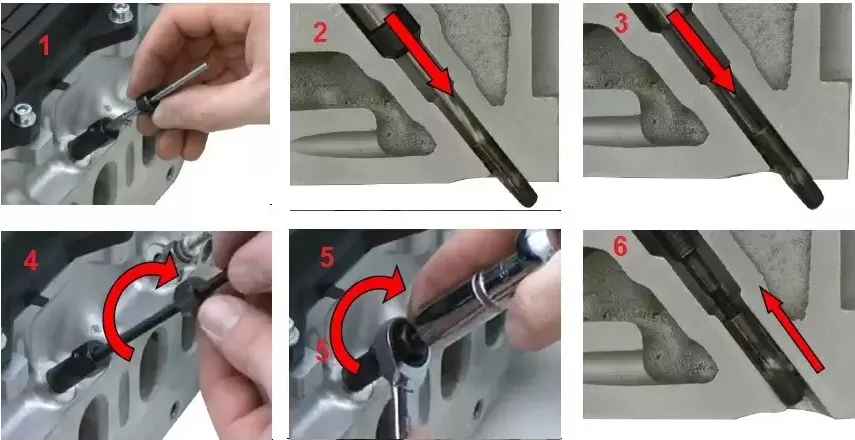 1
2
3
4
5
5
6